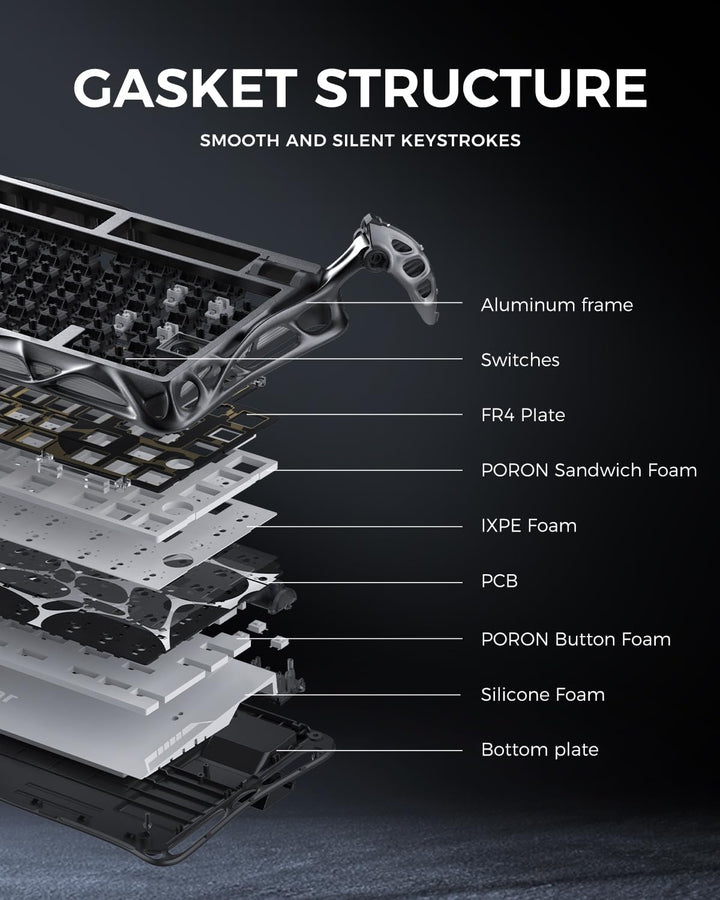 GASKET STRUCTURE

SMOOTH AND SILENT KEYSTROKES

Aluminum frame

Switches

FR4 Plate

PORON Sandwich Foam

IXPE Foam

PCB

PORON Button Foam

Silicone Foam

Bottom plate