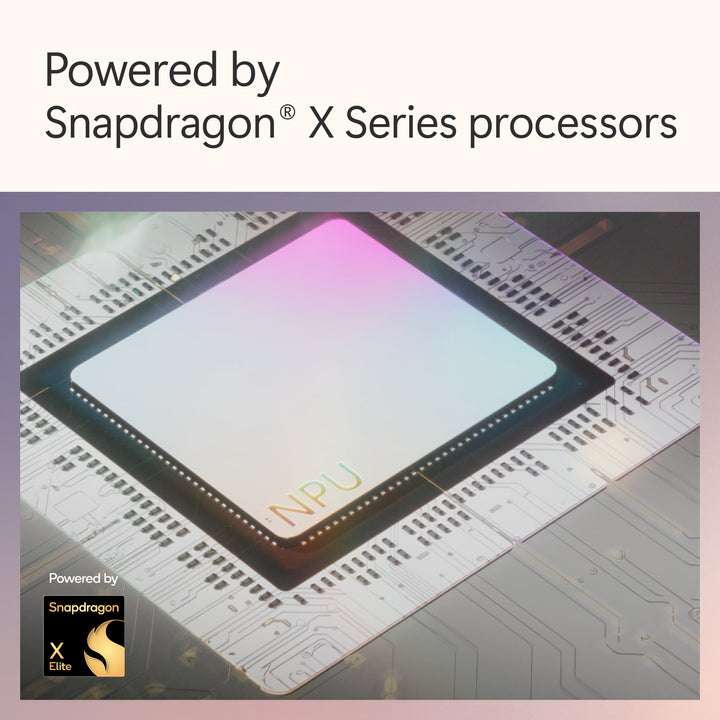 Powered by Snapdragon® X Series processors

NPU

Powered by

Snapdragon

X
Elite