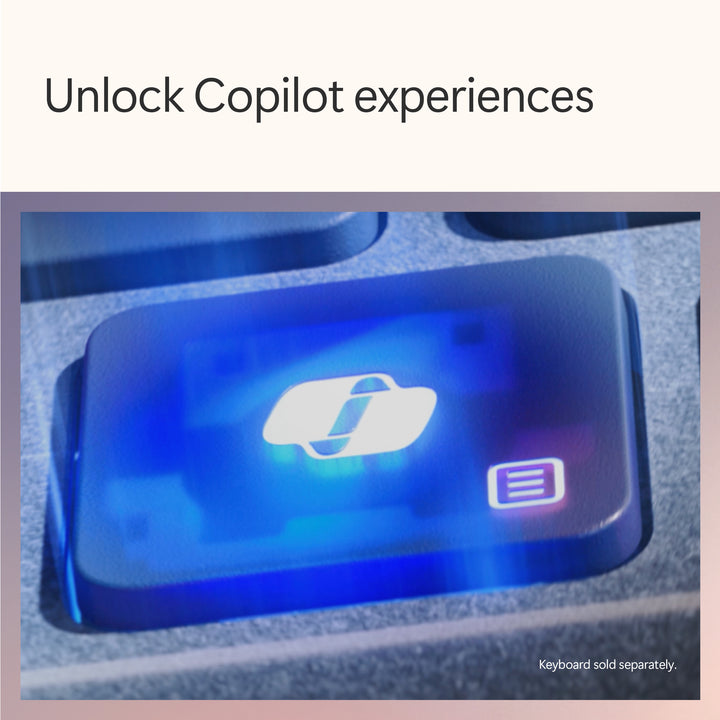 Unlock Copilot experiences

Keyboard sold separately.