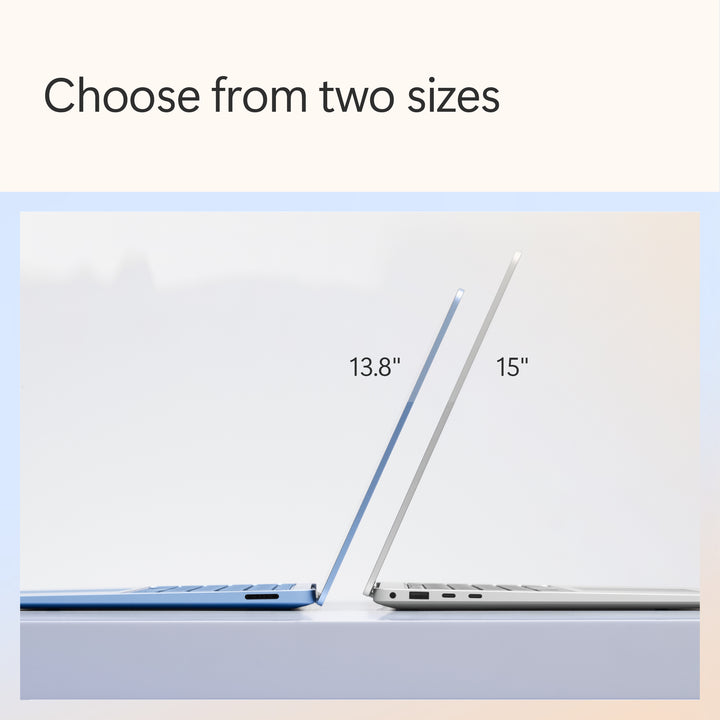 Choose from two sizes

13.8"

15"