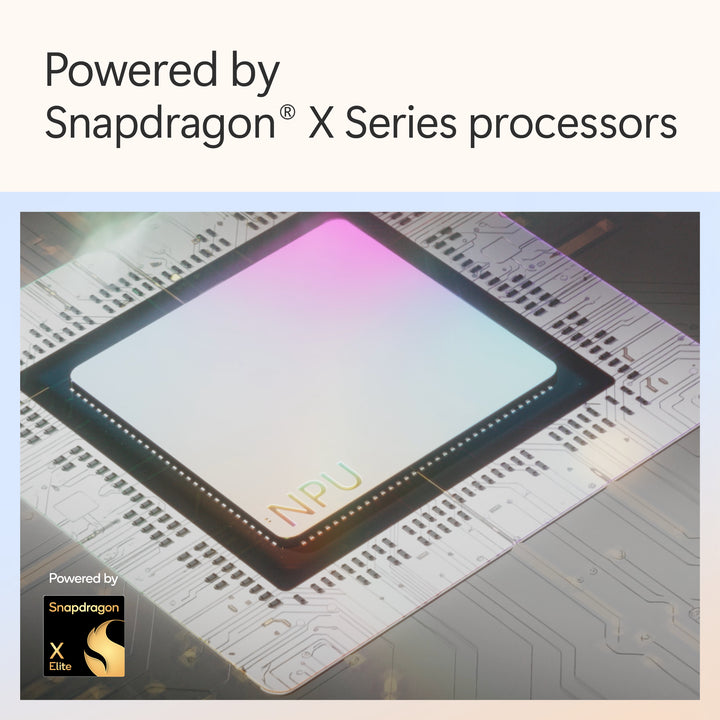 Powered by Snapdragon® X Series processors

NPU

Powered by

Snapdragon

X
Elite