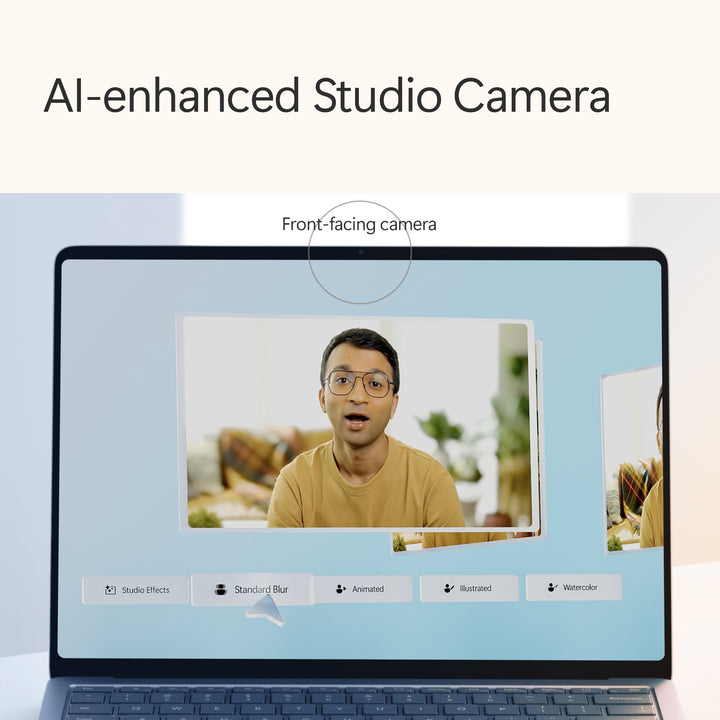 AI-enhanced Studio Camera

Front-facing camera

Studio Effects
Standard Blur
Animated
Illustrated
Watercolor