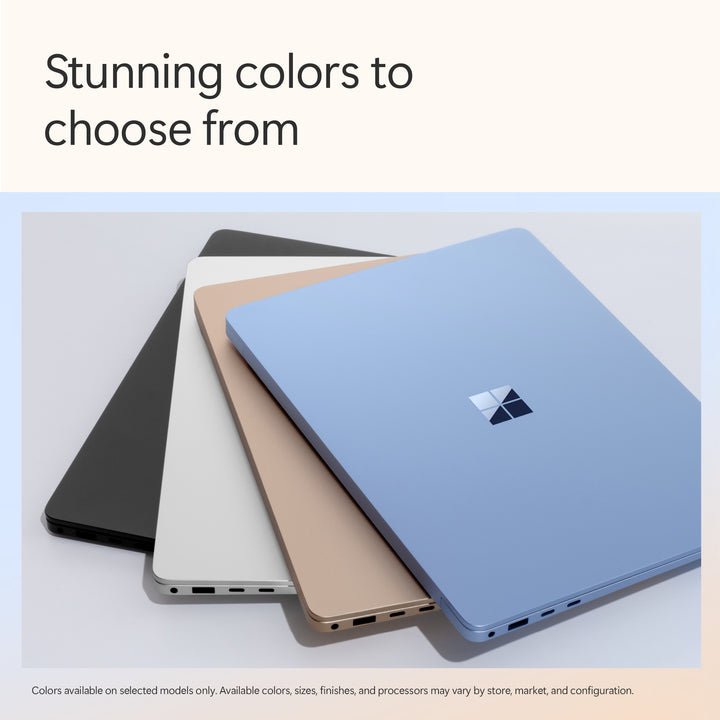 Stunning colors to choose from

Colors available on selected models only. Available colors, sizes, finishes, and processors may vary by store, market, and configuration.