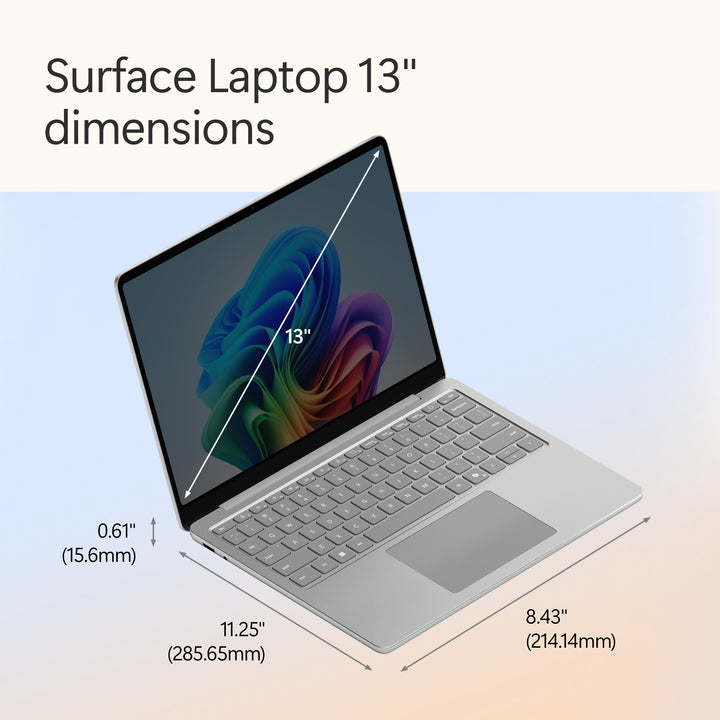 Surface Laptop 13"
dimensions

13"

0.61"
(15.6mm)

11.25"
(285.65mm)

8.43"
(214.14mm)