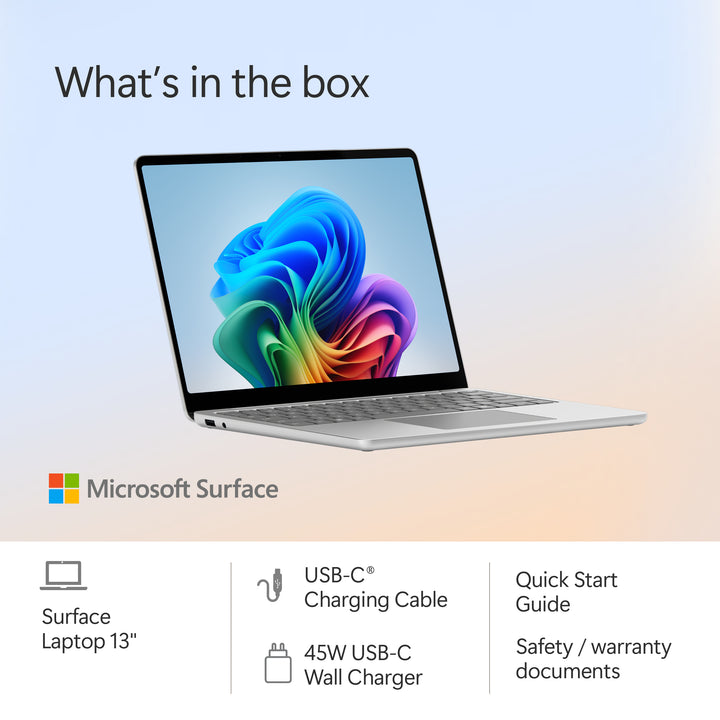 What's in the box

Microsoft Surface

Surface Laptop 13"

USB-C® Charging Cable

45W USB-C Wall Charger

Quick Start Guide

Safety / warranty documents