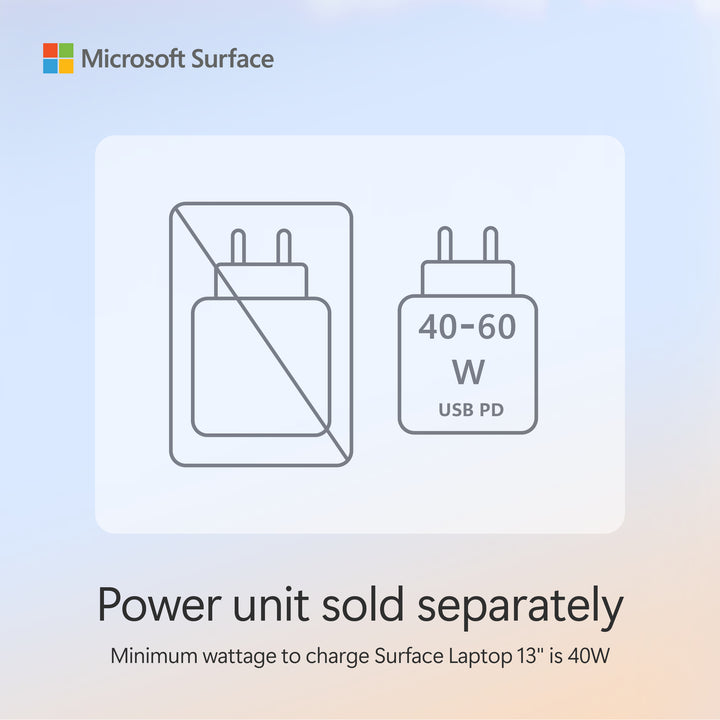 Microsoft Surface

40-60
W
USB PD

Power unit sold separately

Minimum wattage to charge Surface Laptop 13" is 40W