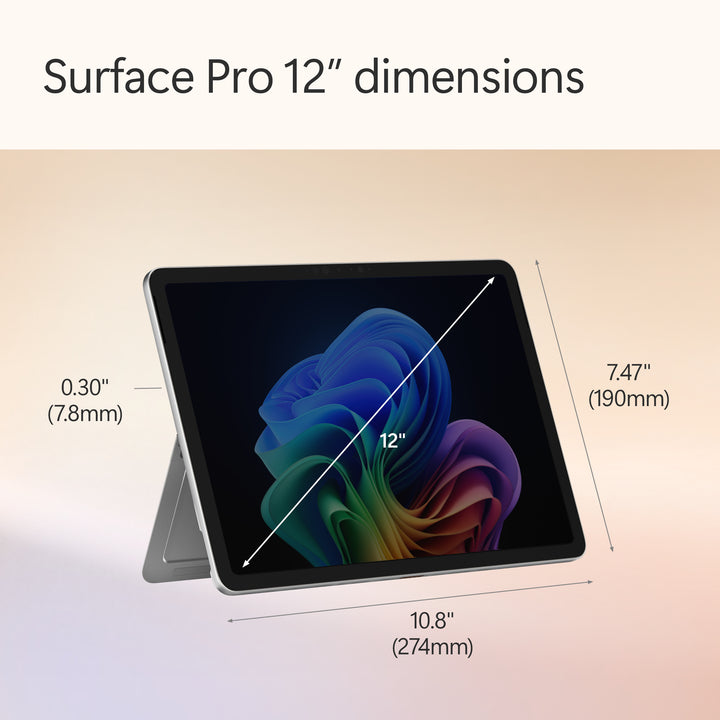 Surface Pro 12" dimensions

0.30"
(7.8mm)

12"

7.47"
(190mm)

10.8"
(274mm)