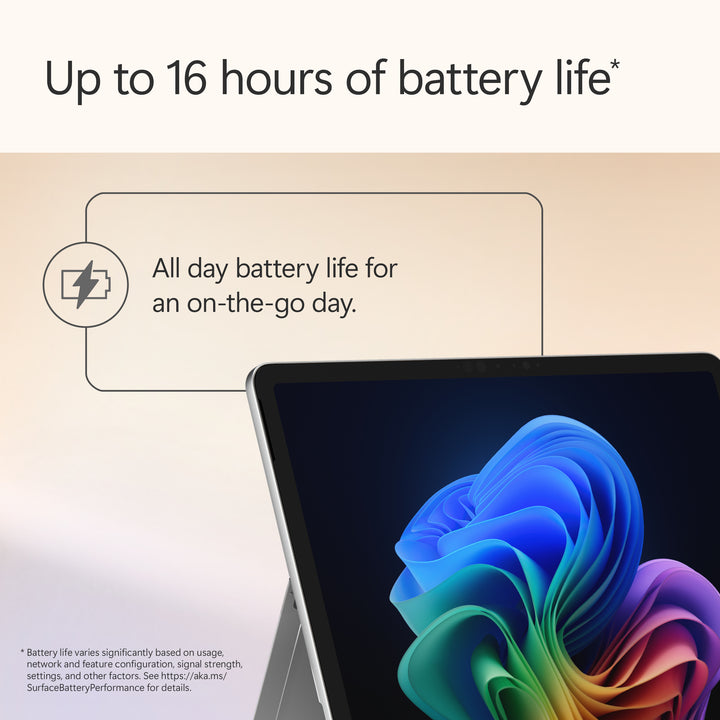 Up to 16 hours of battery life*

All day battery life for an on-the-go day.

* Battery life varies significantly based on usage, network and feature configuration, signal strength, settings, and other factors. See https://aka.ms/SurfaceBatteryPerformance for details.