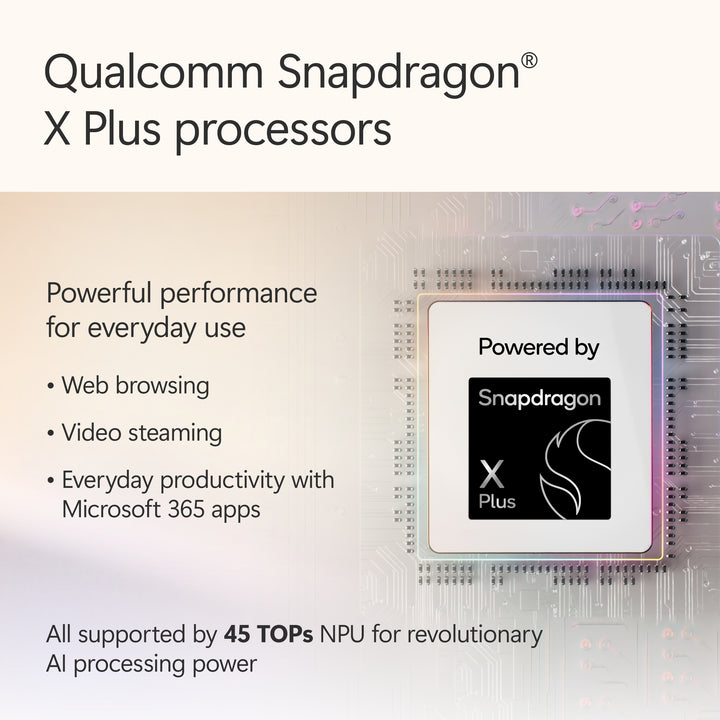 Qualcomm Snapdragon®
X Plus processors

Powerful performance for everyday use

• Web browsing

• Video steaming

• Everyday productivity with Microsoft 365 apps

Powered by

Snapdragon

X
Plus

All supported by 45 TOPs NPU for revolutionary AI processing power