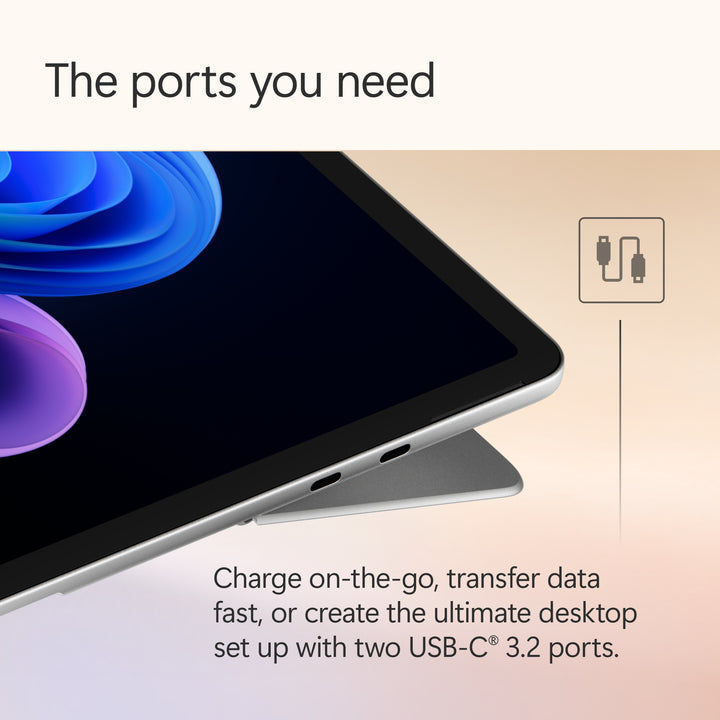 The ports you need

Charge on-the-go, transfer data fast, or create the ultimate desktop set up with two USB-C® 3.2 ports.