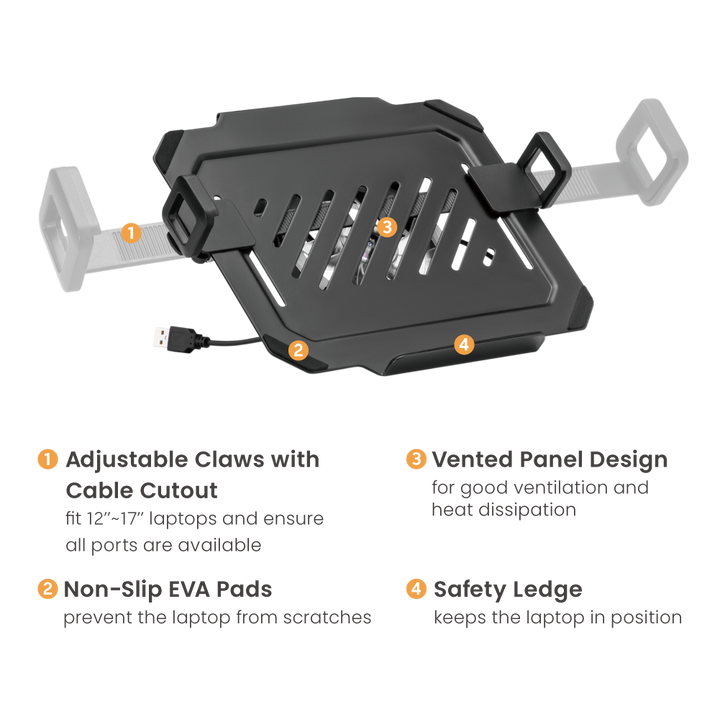 1

3

2

4

1 Adjustable Claws with Cable Cutout
fit 12"~17" laptops and ensure all ports are available

2 Non-Slip EVA Pads
prevent the laptop from scratches

3 Vented Panel Design
for good ventilation and heat dissipation

4 Safety Ledge
keeps the laptop in position