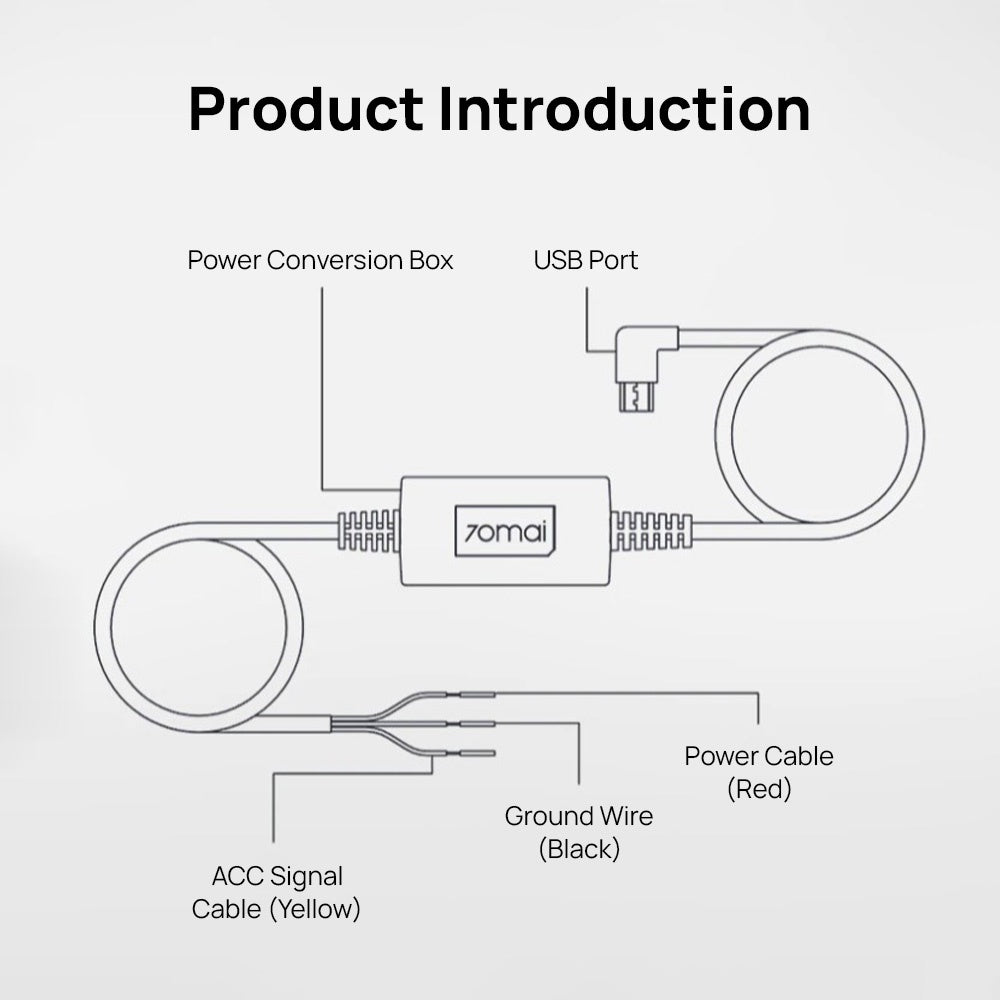 Product Introduction

Power Conversion Box

USB Port

70mai

Power Cable (Red)

Ground Wire (Black)

ACC Signal Cable (Yellow)