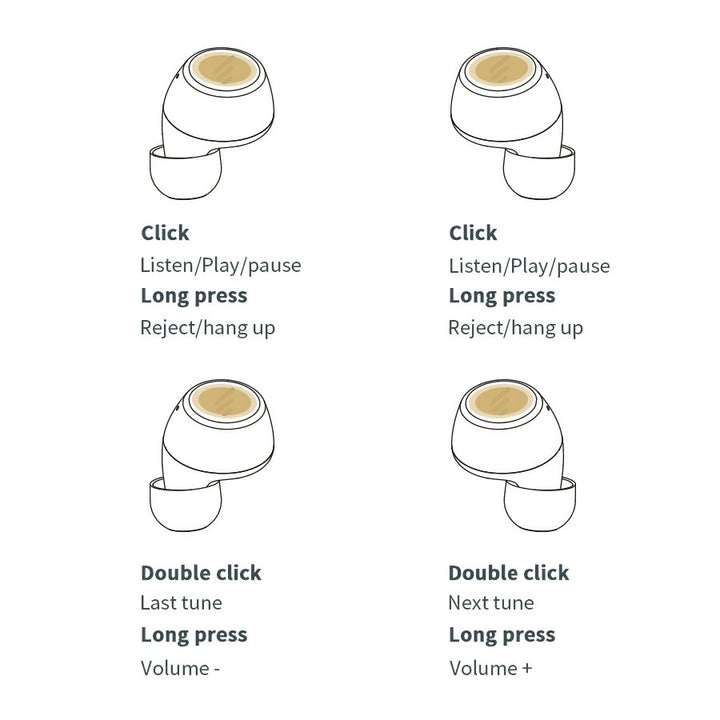 Click
Listen/Play/pause
Long press
Reject/hang up

Click
Listen/Play/pause
Long press
Reject/hang up

Double click
Last tune
Long press
Volume -

Double click
Next tune
Long press
Volume +